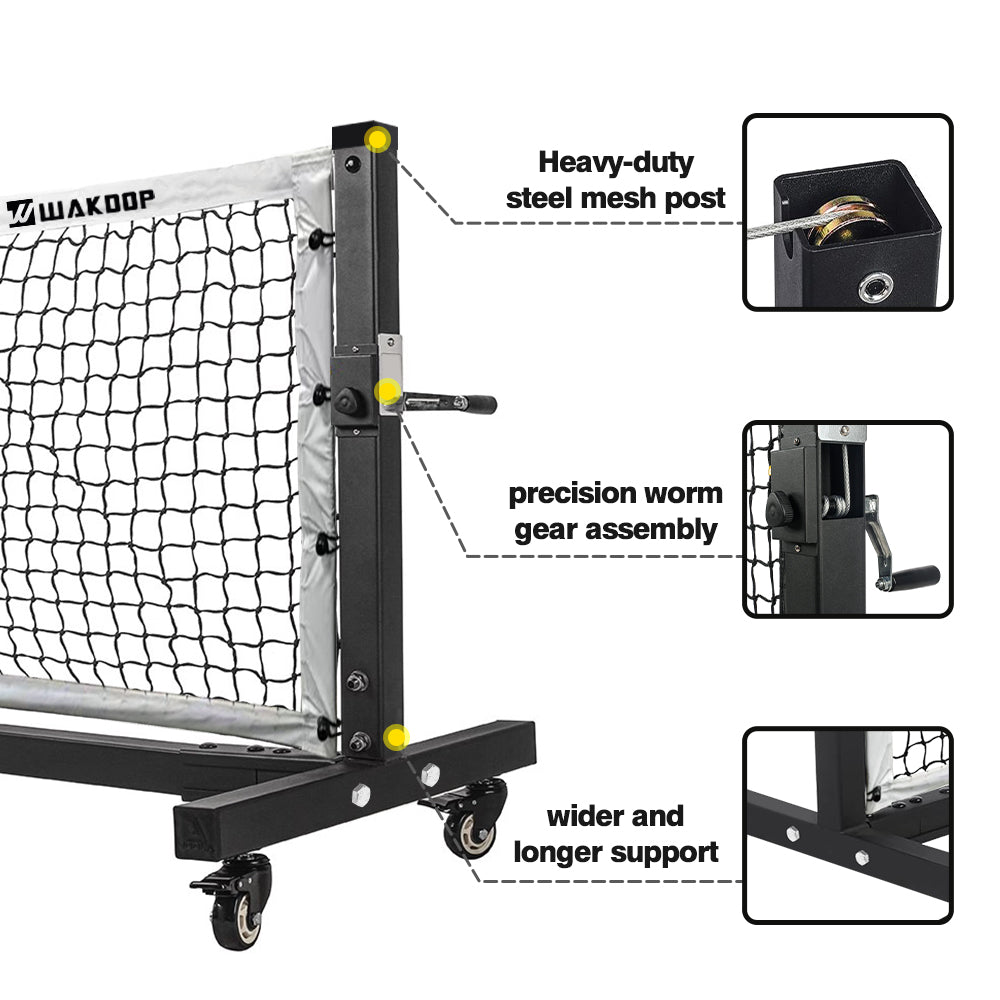 WAKOOP

Heavy-duty steel mesh post

precision worm gear assembly

wider and longer support