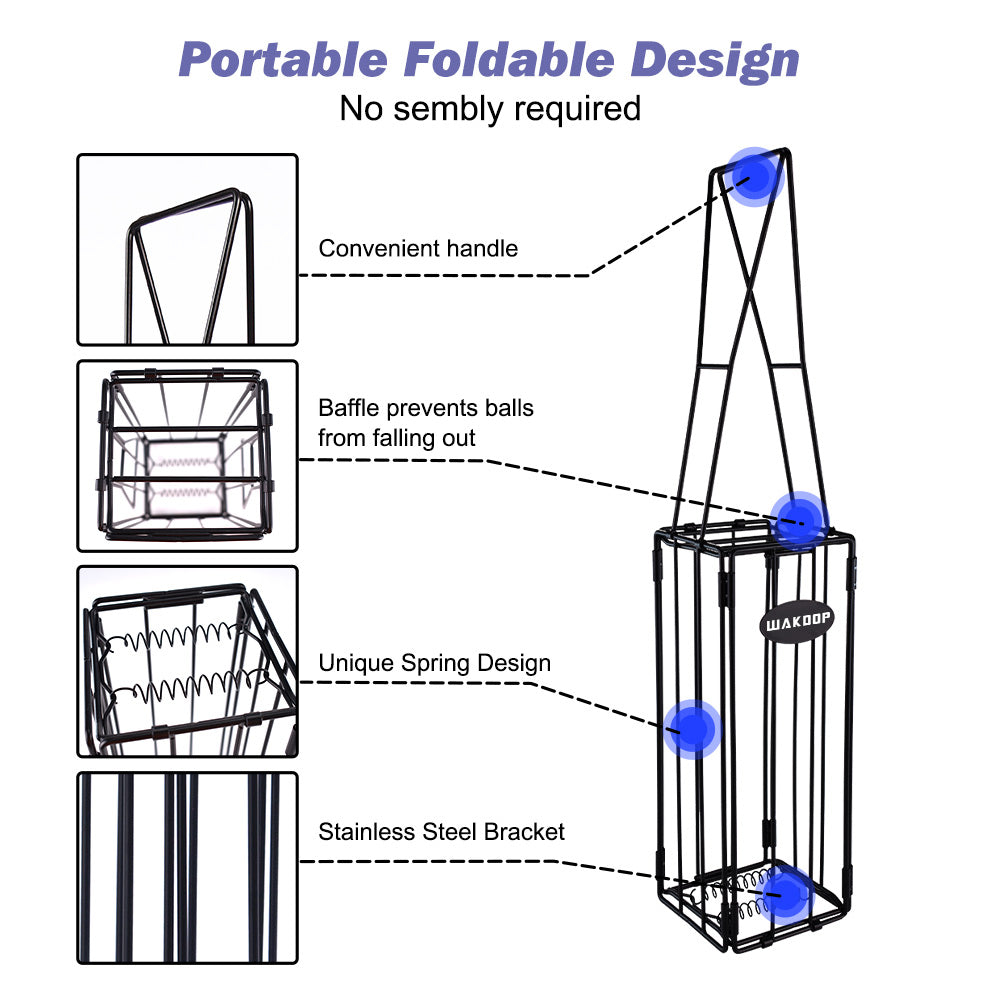 Portable Foldable Design
No sembly required

Convenient handle

Baffle prevents balls from falling out

Unique Spring Design

Stainless Steel Bracket

WAKOOP